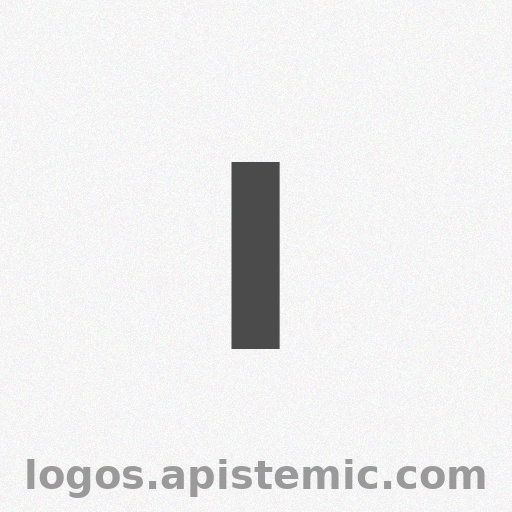 I

logos.apistemic.com